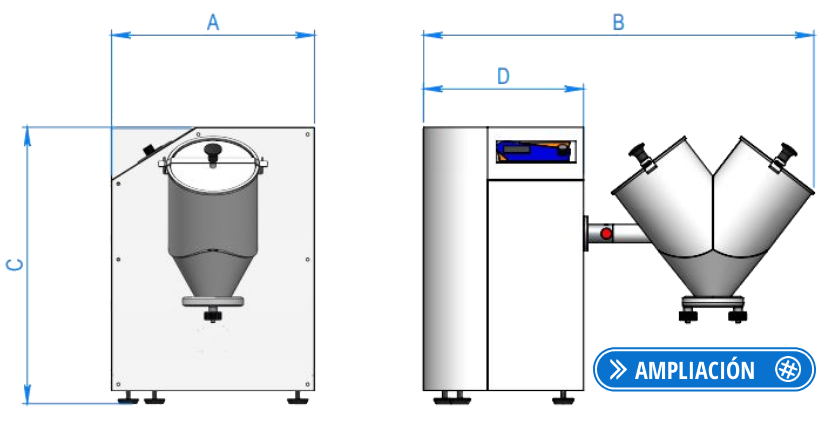 A

B

D

C

AMPLIACIÓN